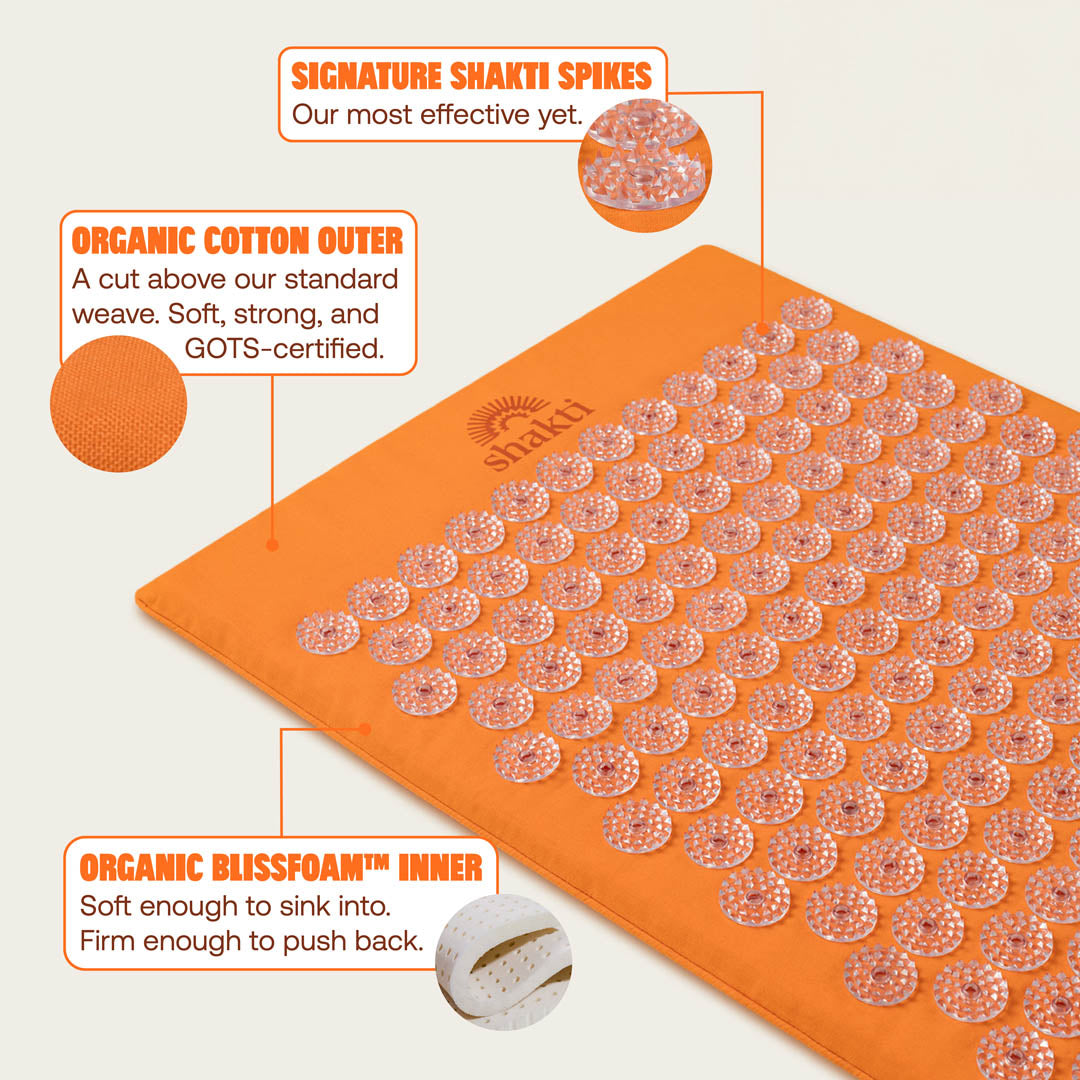 SIGNATURE SHAKTI SPIKES
Our most effective yet.

ORGANIC COTTON OUTER
A cut above our standard weave. Soft, strong, and GOTS-certified.

shakti

ORGANIC BLISSFOAM™ INNER
Soft enough to sink into. Firm enough to push back.