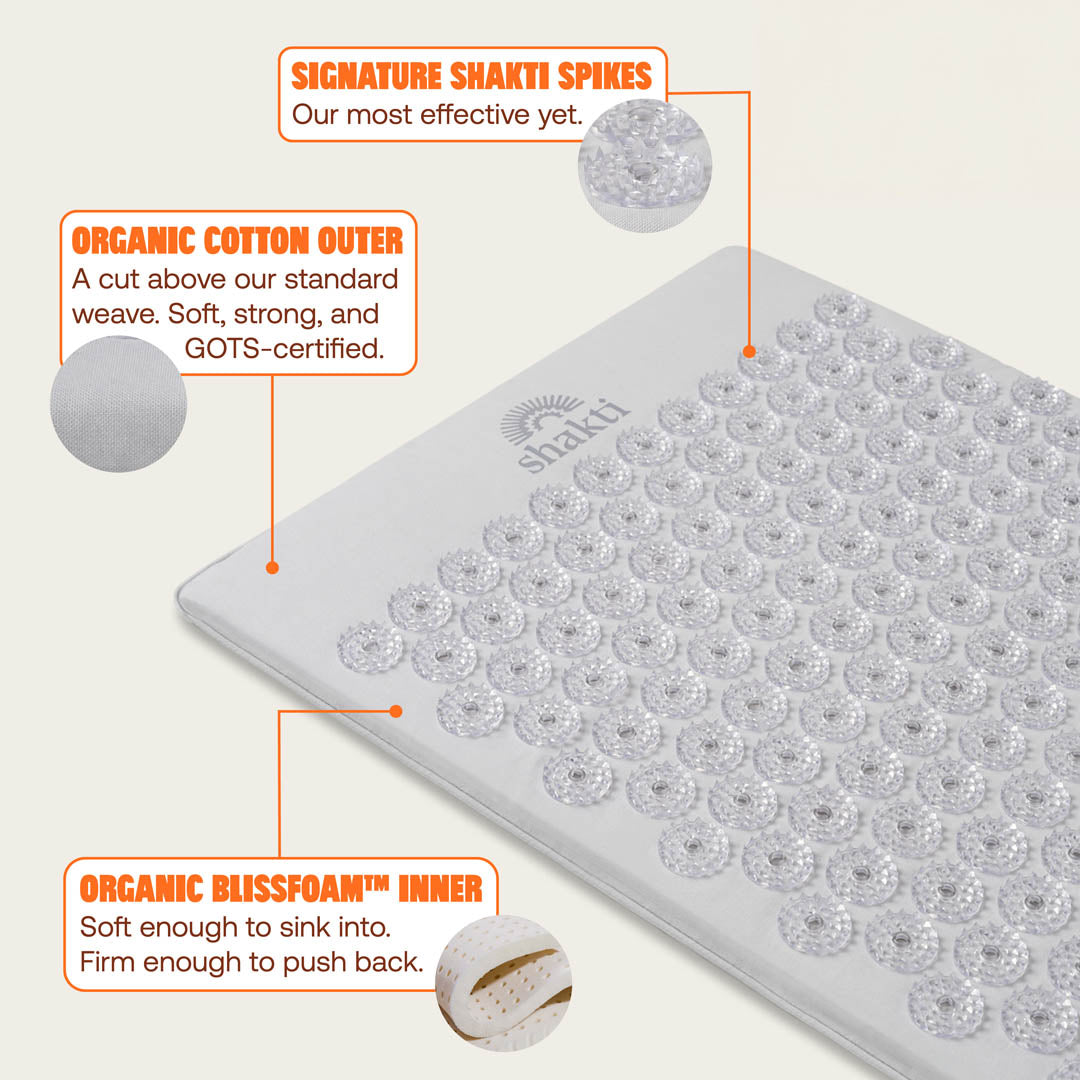 SIGNATURE SHAKTI SPIKES
Our most effective yet.

ORGANIC COTTON OUTER
A cut above our standard weave. Soft, strong, and GOTS-certified.

shakti

ORGANIC BLISSFOAM™ INNER
Soft enough to sink into. Firm enough to push back.