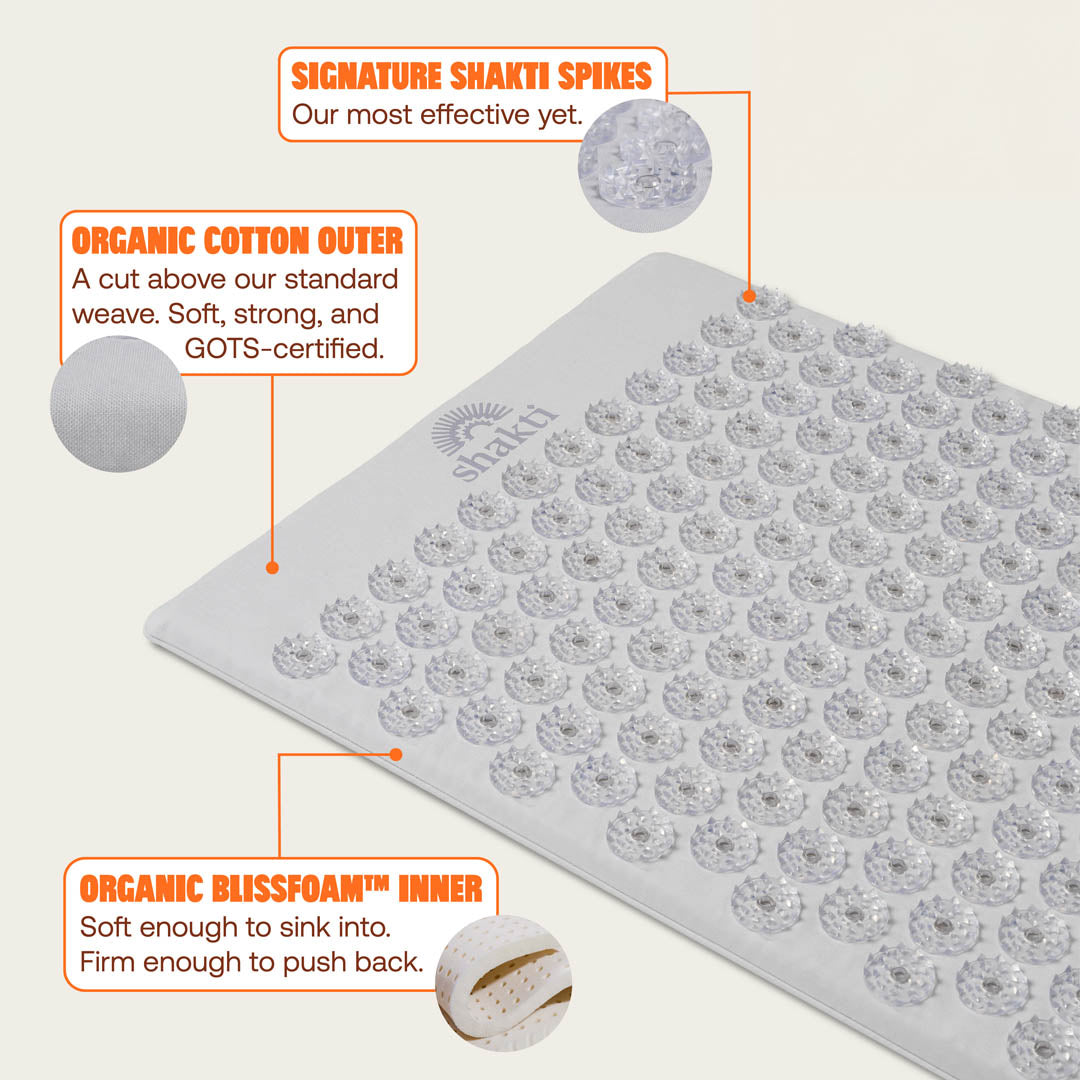 SIGNATURE SHAKTI SPIKES
Our most effective yet.

ORGANIC COTTON OUTER
A cut above our standard weave. Soft, strong, and GOTS-certified.

shakti

ORGANIC BLISSFOAM™ INNER
Soft enough to sink into.
Firm enough to push back.