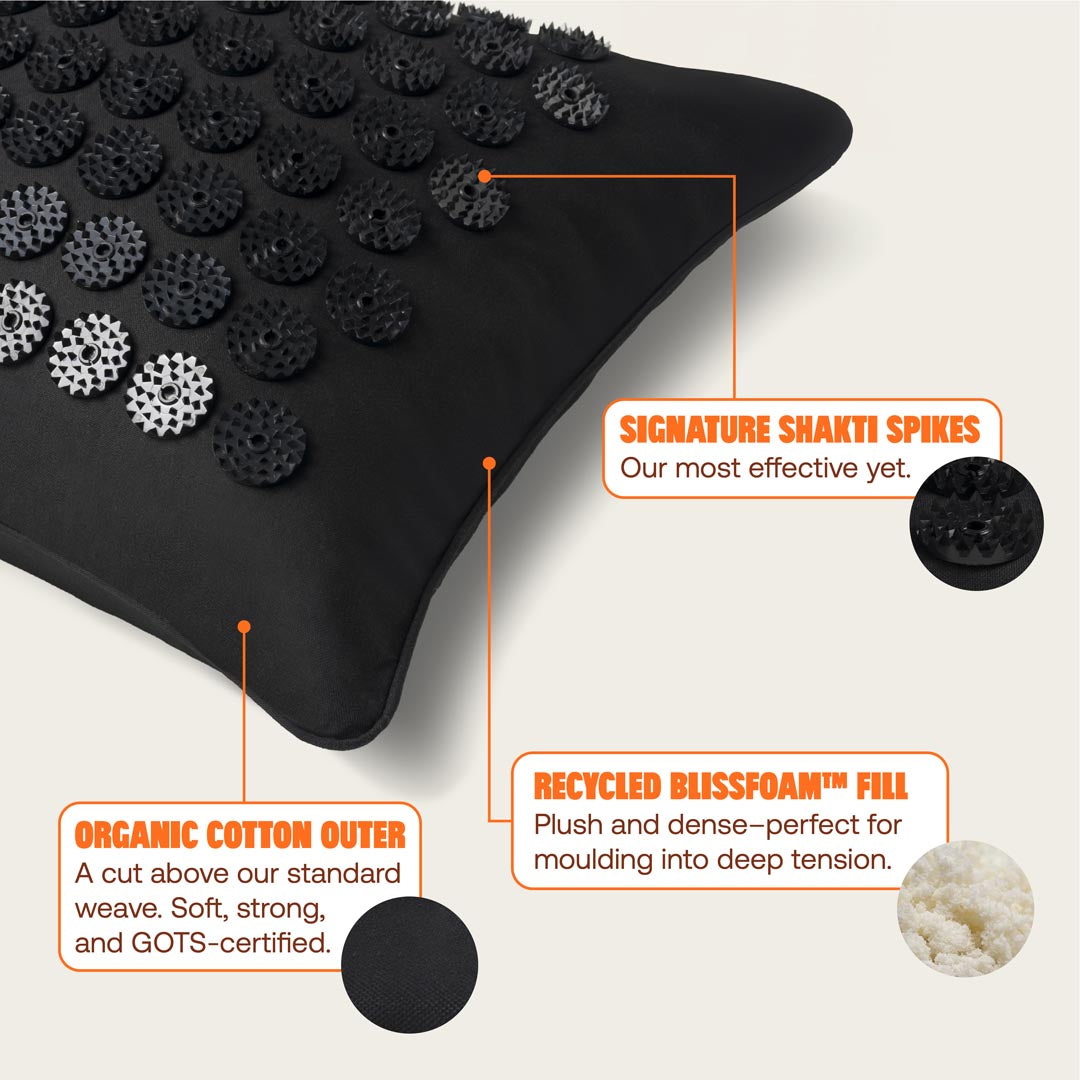 SIGNATURE SHAKTI SPIKES
Our most effective yet.

RECYCLED BLISSFOAM™ FILL
Plush and dense–perfect for moulding into deep tension.

ORGANIC COTTON OUTER
A cut above our standard weave. Soft, strong, and GOTS-certified.