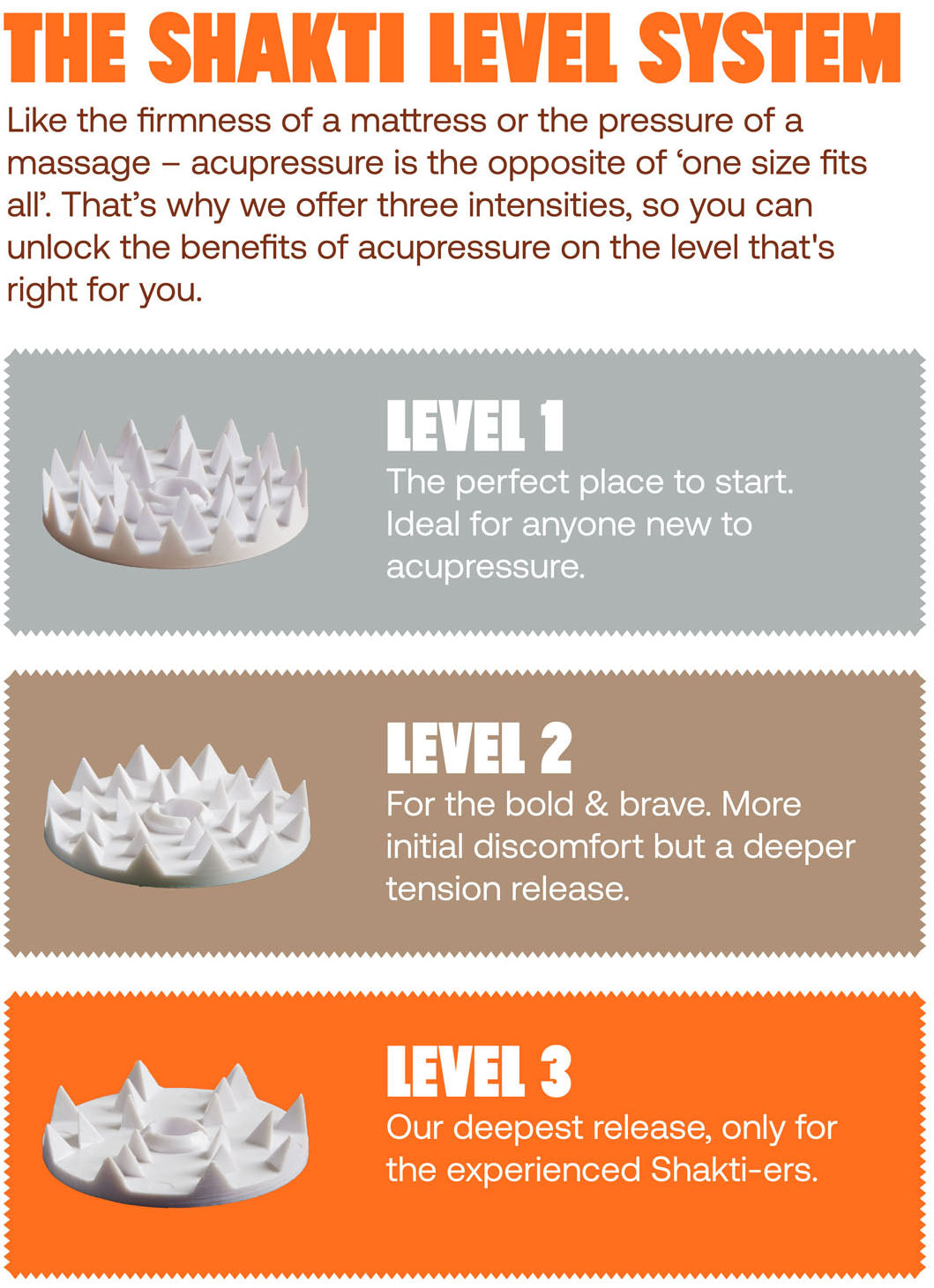 THE SHAKTI LEVEL SYSTEM

Like the firmness of a mattress or the pressure of a massage – acupressure is the opposite of ‘one size fits all’. That’s why we offer three intensities, so you can unlock the benefits of acupressure on the level that's right for you.

LEVEL 1
The perfect place to start. Ideal for anyone new to acupressure.

LEVEL 2
For the bold & brave. More initial discomfort but a deeper tension release.

LEVEL 3
Our deepest release, only for the experienced Shakti-ers.